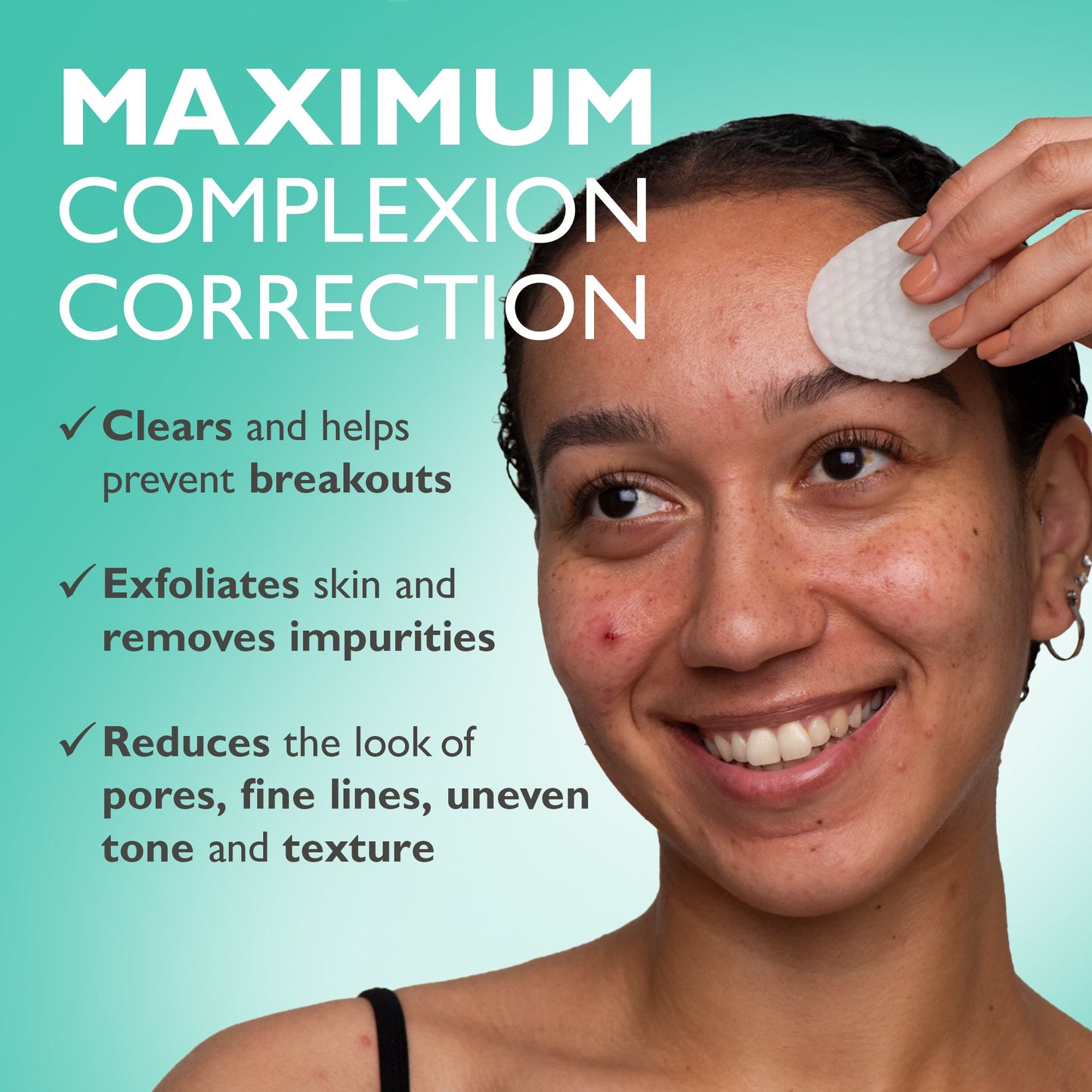 MAXIMUM
COMPLEXION
CORRECTION

✓ Clears and helps prevent breakouts

✓ Exfoliates skin and removes impurities

✓ Reduces the look of pores, fine lines, uneven tone and texture